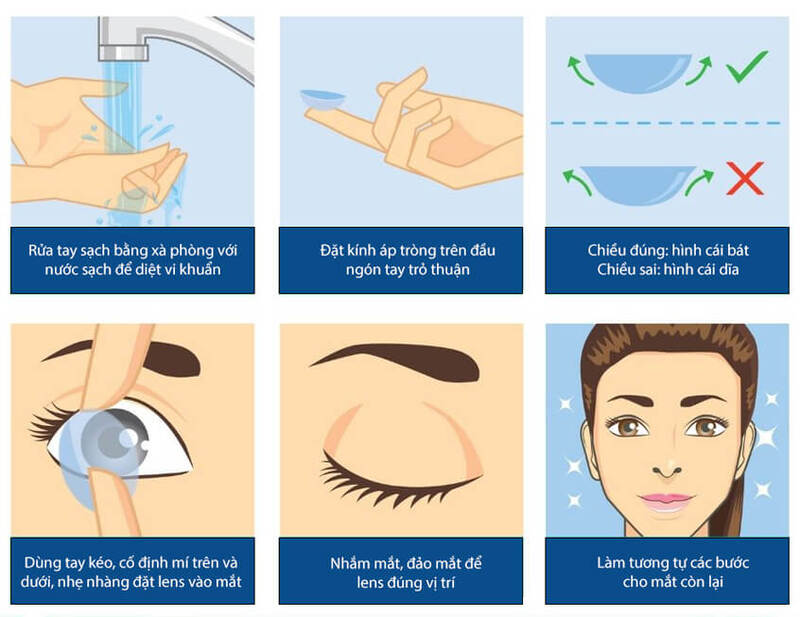 Rửa tay sạch bằng xà phòng với nước sạch để diệt vi khuẩn

Đặt kính áp tròng trên đầu ngón tay trỏ thuận

Chiều đúng: hình cái bát
Chiều sai: hình cái dĩa

Dùng tay kéo, cố định mí trên và dưới, nhẹ nhàng đặt lens vào mắt

Nhắm mắt, đảo mắt để lens đúng vị trí

Làm tương tự các bước cho mắt còn lại